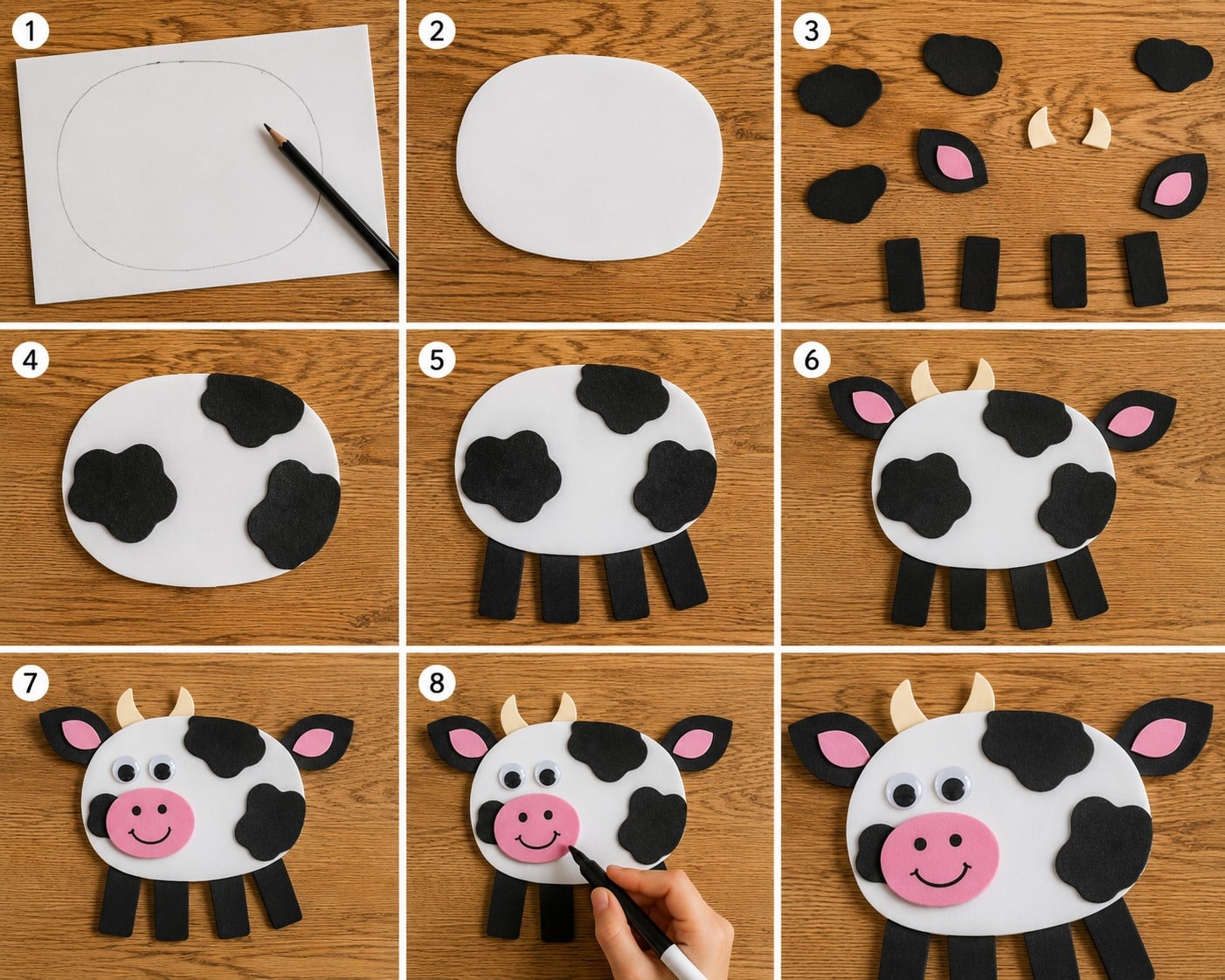 1

2

3

4

5

6

7

8